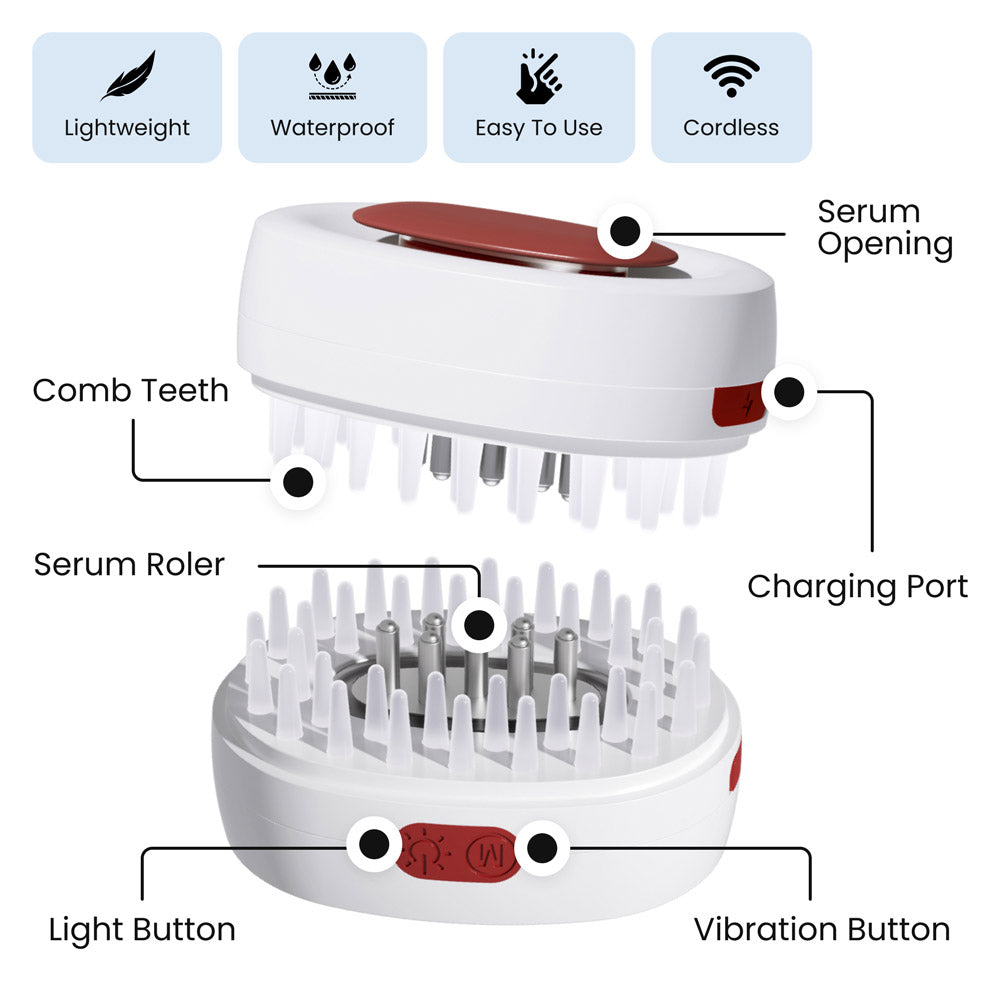 Lightweight

Waterproof

Easy To Use

Cordless

Serum Opening

Comb Teeth

Serum Roler

Charging Port

Light Button

Vibration Button